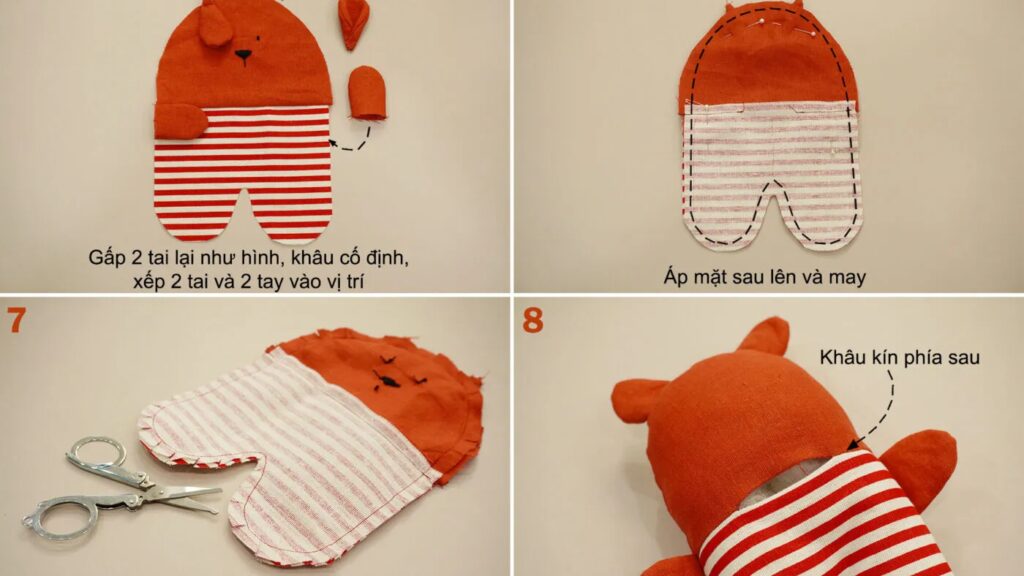 Gấp 2 tai lại như hình, khâu cố định, xếp 2 tai và 2 tay vào vị trí

Áp mặt sau lên và may

7

8

Khâu kín phía sau